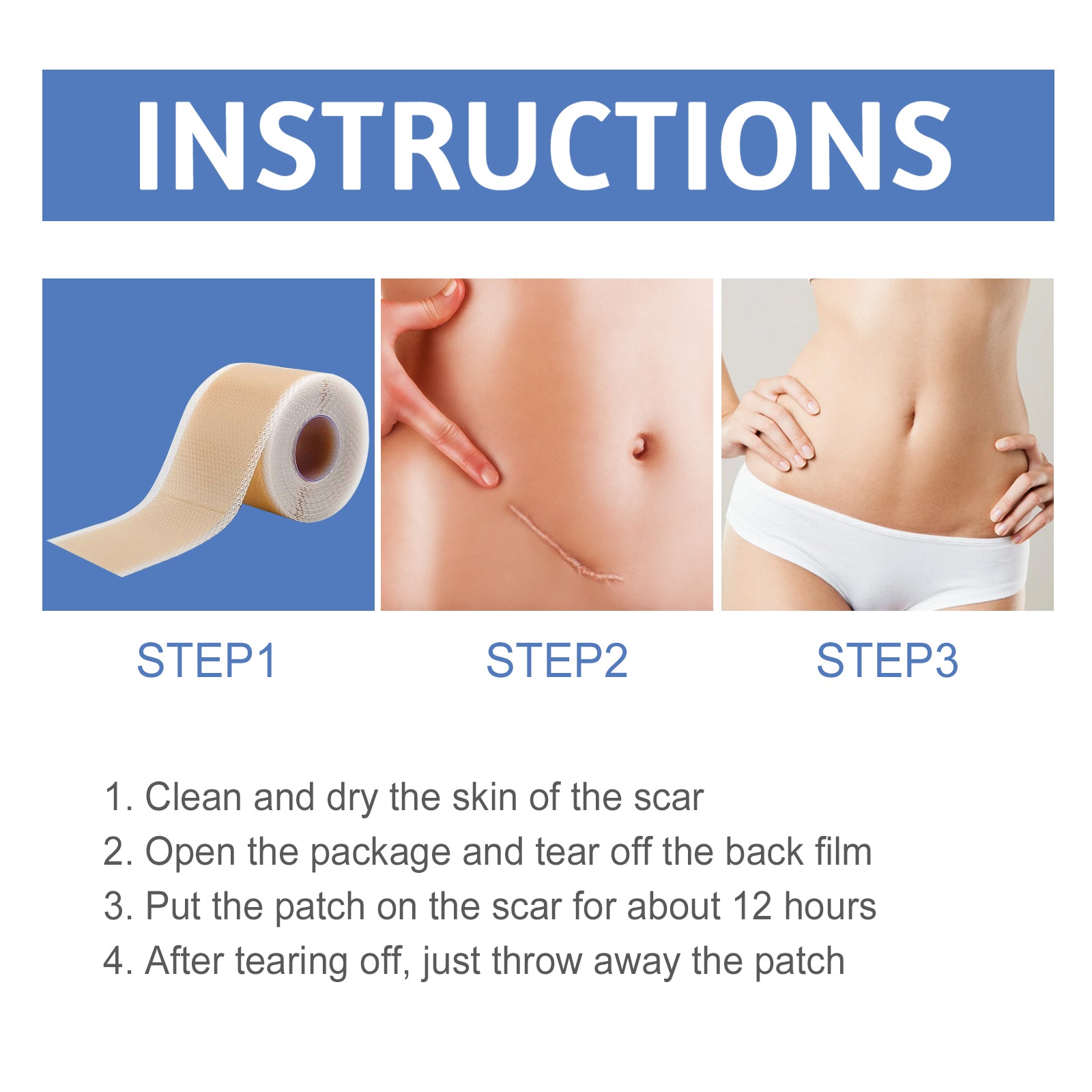 INSTRUCTIONS

STEP1

STEP2

STEP3

1. Clean and dry the skin of the scar
2. Open the package and tear off the back film
3. Put the patch on the scar for about 12 hours
4. After tearing off, just throw away the patch