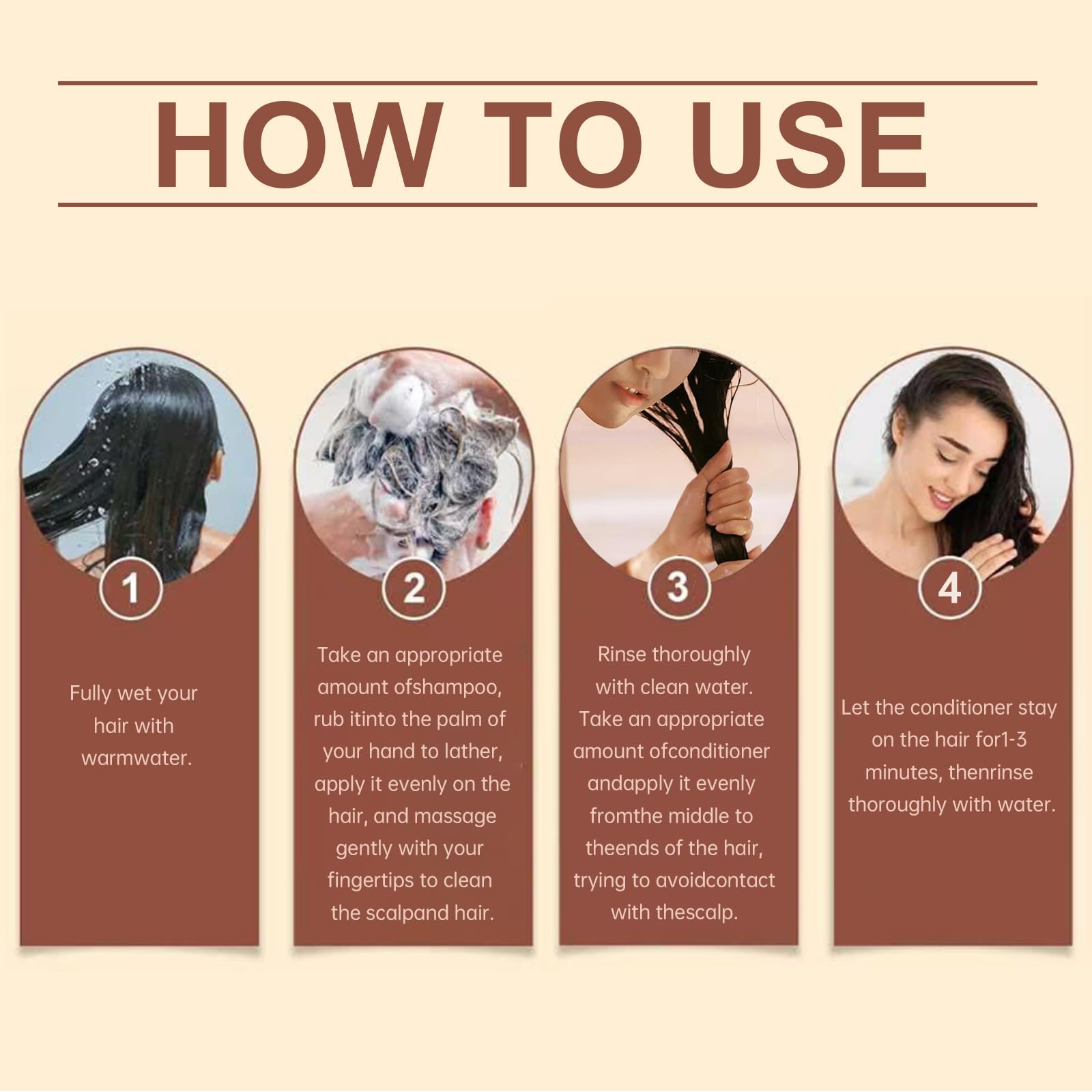 HOW TO USE

1

Fully wet your hair with warmwater.

2

Take an appropriate amount ofshampoo, rub itinto the palm of your hand to lather, apply it evenly on the hair, and massage gently with your fingertips to clean the scalpand hair.

3

Rinse thoroughly with clean water. Take an appropriate amount ofconditioner andapply it evenly fromthe middle to theends of the hair, trying to avoidcontact with thescalp.

4

Let the conditioner stay on the hair for1-3 minutes, thenrinse thoroughly with water.