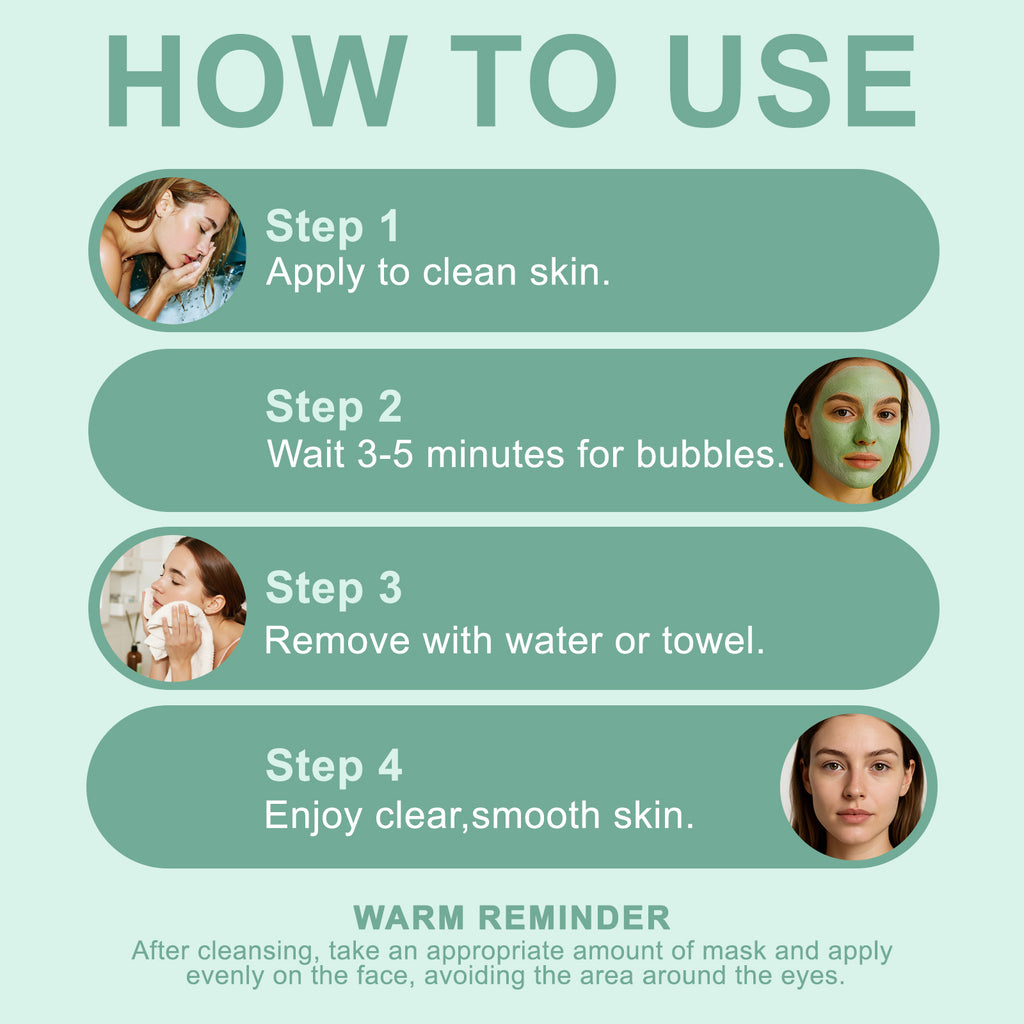 HOW TO USE

Step 1
Apply to clean skin.

Step 2
Wait 3-5 minutes for bubbles.

Step 3
Remove with water or towel.

Step 4
Enjoy clear,smooth skin.

WARM REMINDER
After cleansing, take an appropriate amount of mask and apply evenly on the face, avoiding the area around the eyes.