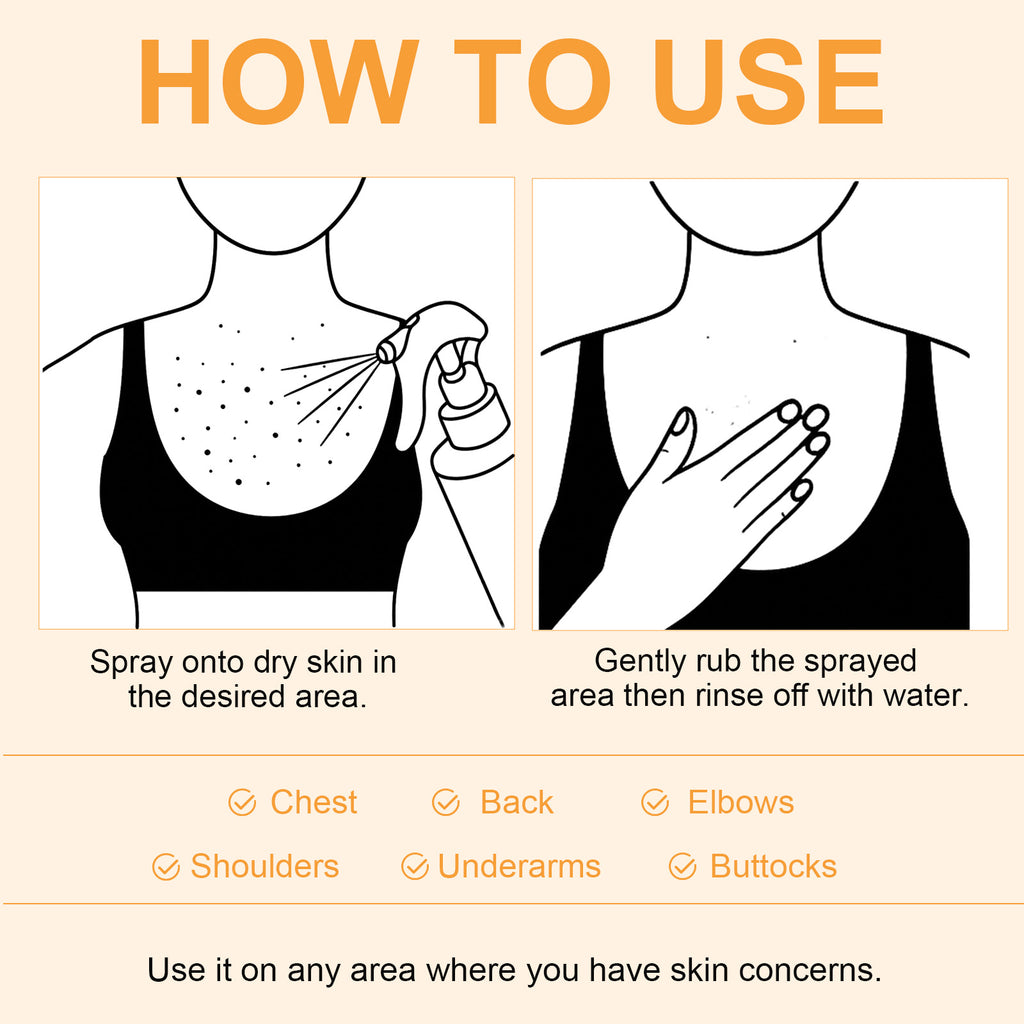 HOW TO USE

Spray onto dry skin in the desired area.

Gently rub the sprayed area then rinse off with water.

Chest Back Elbows
Shoulders Underarms Buttocks

Use it on any area where you have skin concerns.