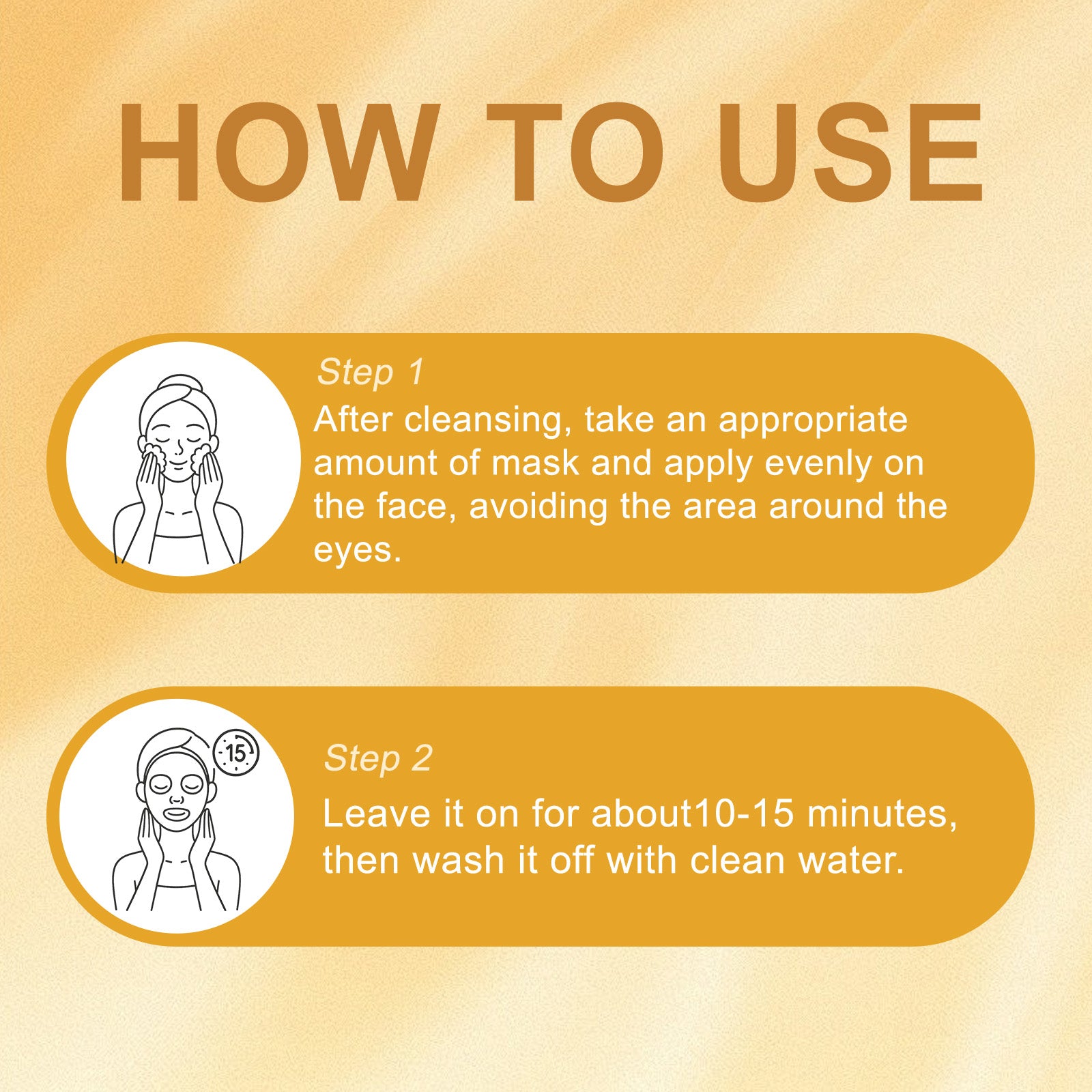 HOW TO USE

Step 1
After cleansing, take an appropriate amount of mask and apply evenly on the face, avoiding the area around the eyes.

15

Step 2
Leave it on for about10-15 minutes, then wash it off with clean water.