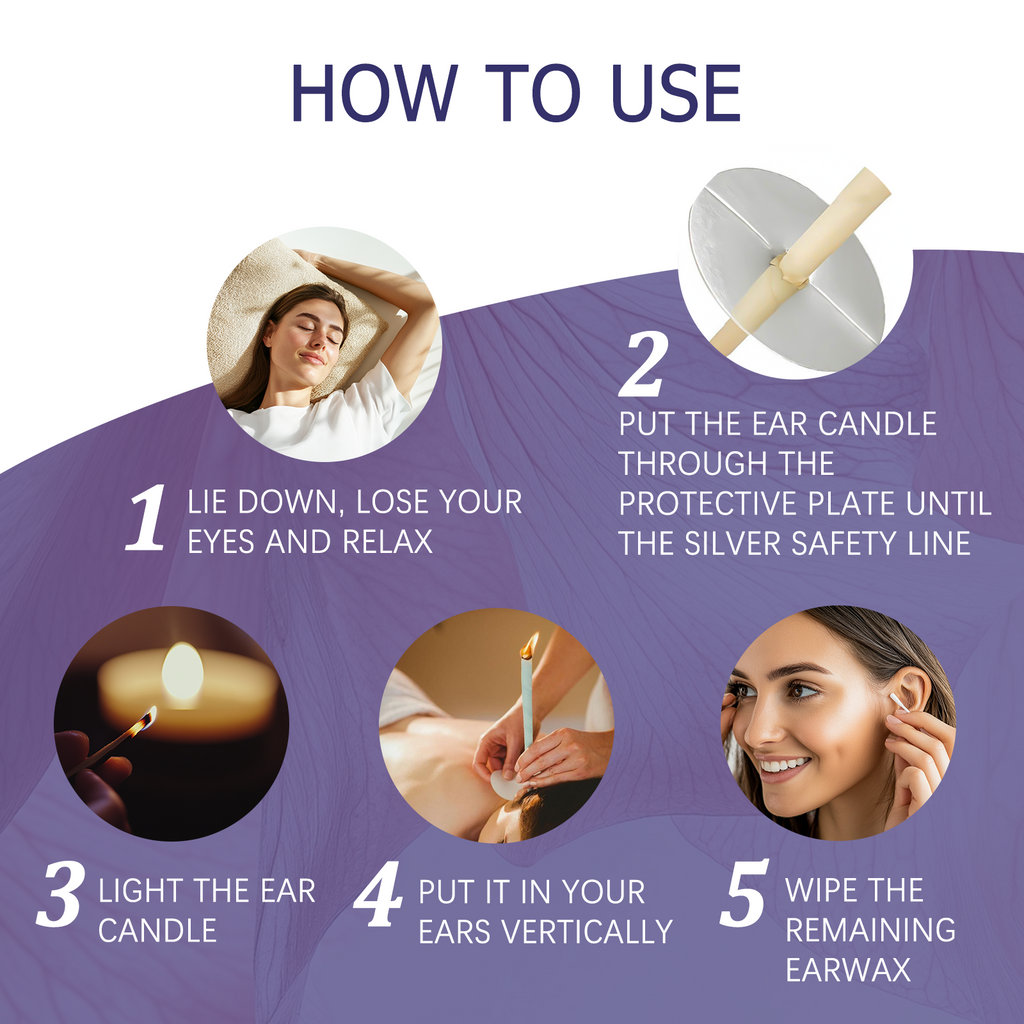 HOW TO USE

1 LIE DOWN, LOSE YOUR EYES AND RELAX

2 PUT THE EAR CANDLE THROUGH THE PROTECTIVE PLATE UNTIL THE SILVER SAFETY LINE

3 LIGHT THE EAR CANDLE

4 PUT IT IN YOUR EARS VERTICALLY

5 WIPE THE REMAINING EARWAX